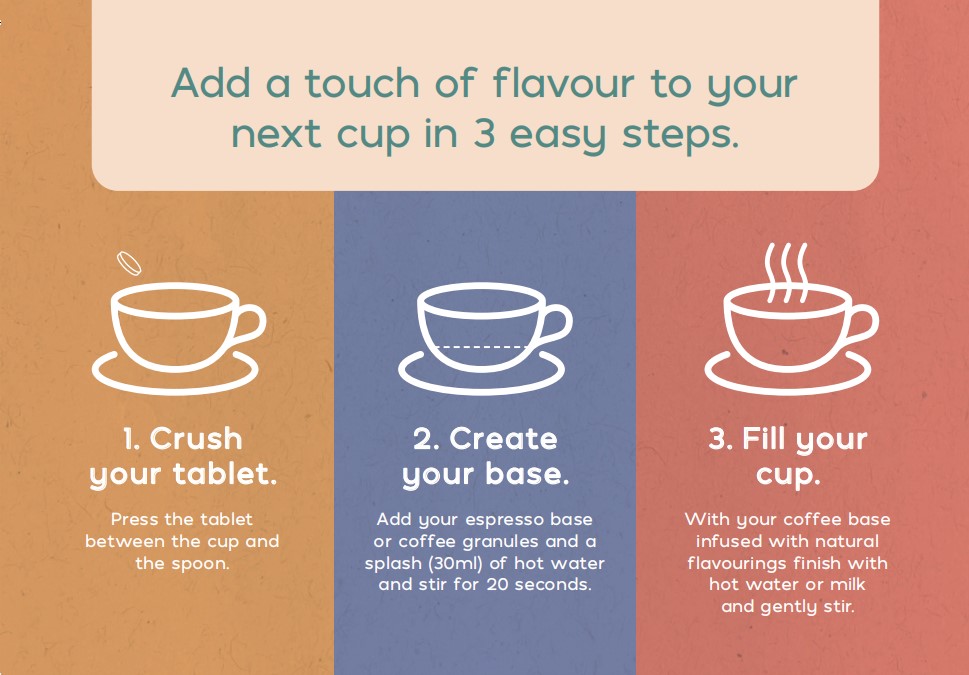 Add a touch of flavour to your next cup in 3 easy steps.

1. Crush your tablet.

Press the tablet between the cup and the spoon.

2. Create your base.

Add your espresso base or coffee granules and a splash (30ml) of hot water and stir for 20 seconds.

3. Fill your cup.

With your coffee base infused with natural flavourings finish with hot water or milk and gently stir.